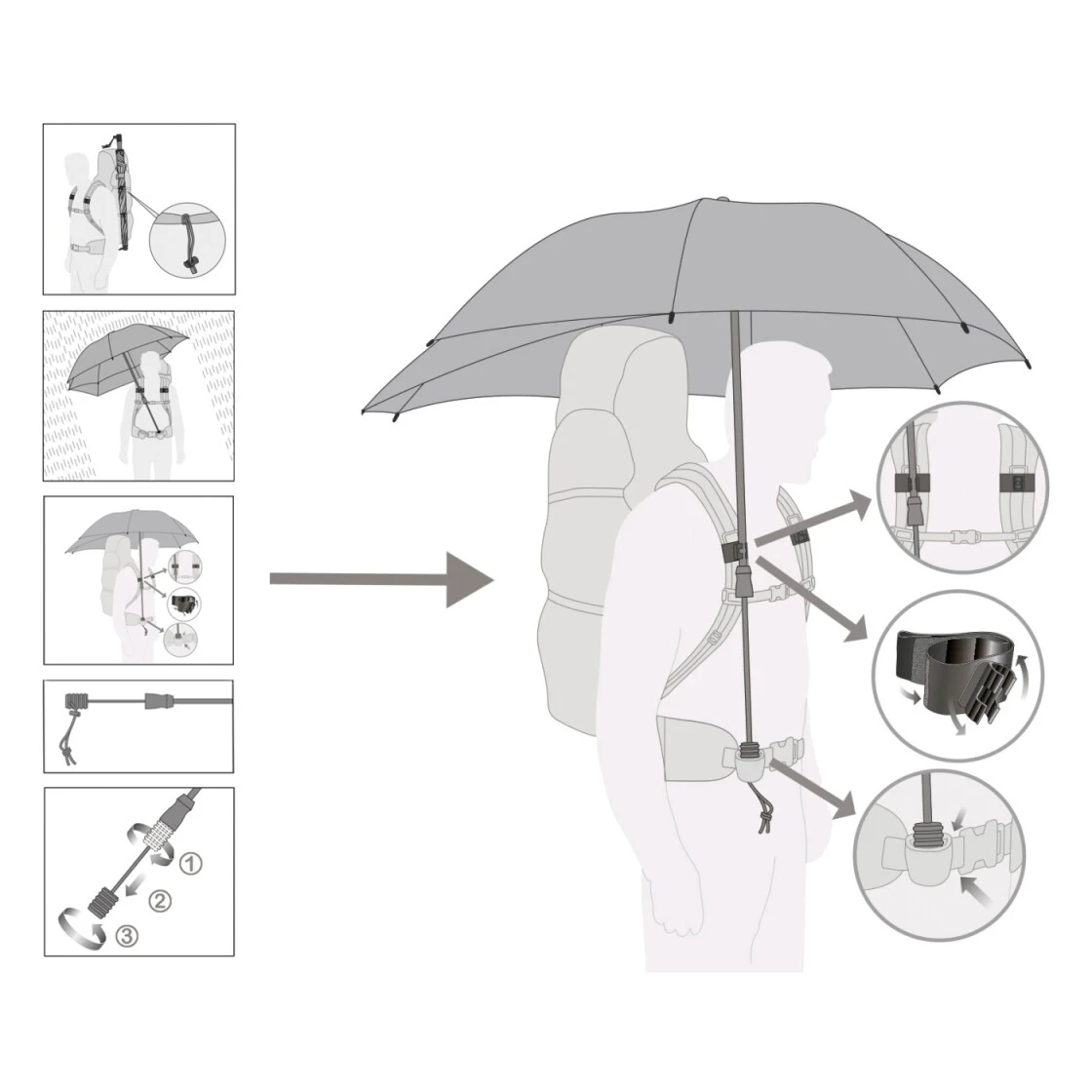 ①
②
③